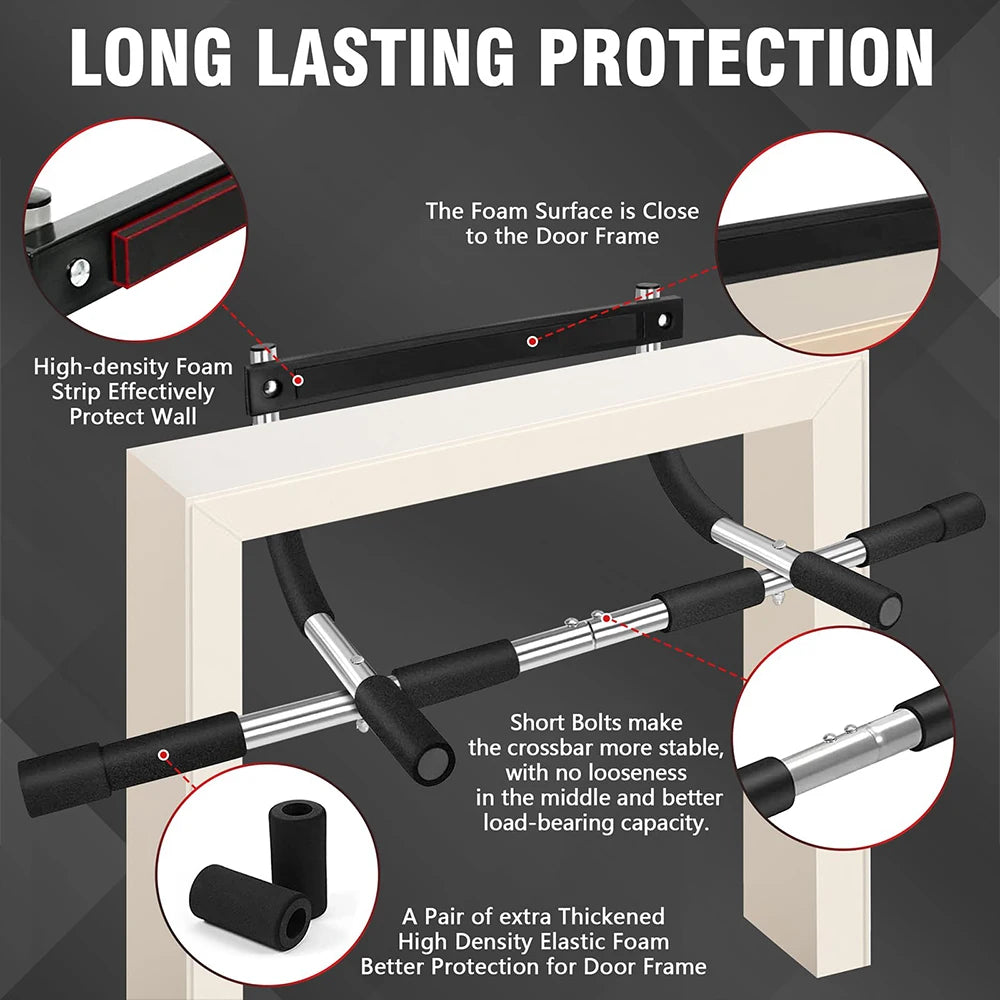 LONG LASTING PROTECTION

The Foam Surface is Close to the Door Frame

High-density Foam Strip Effectively Protect Wall

Short Bolts make the crossbar more stable, with no looseness in the middle and better load-bearing capacity.

A Pair of extra Thickened High Density Elastic Foam Better Protection for Door Frame